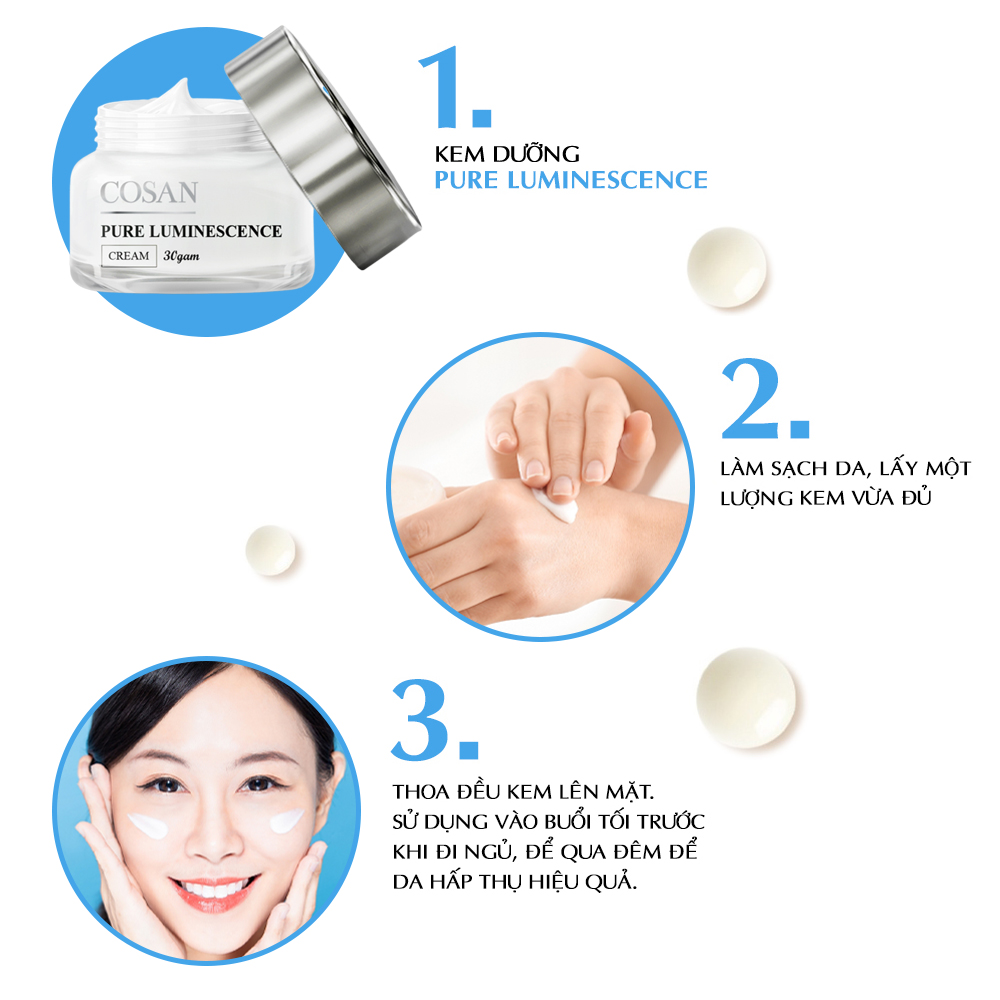 COSAN
PURE LUMINESCENCE
CREAM 30gam

1.
KEM DƯỠNG
PURE LUMINESCENCE

2.
LÀM SẠCH DA, LẤY MỘT LƯỢNG KEM VỪA ĐỦ

3.
THOA ĐỀU KEM LÊN MẶT. SỬ DỤNG VÀO BUỔI TỐI TRƯỚC KHI ĐI NGỦ, ĐỂ QUA ĐÊM ĐỂ DA HẤP THỤ HIỆU QUẢ.